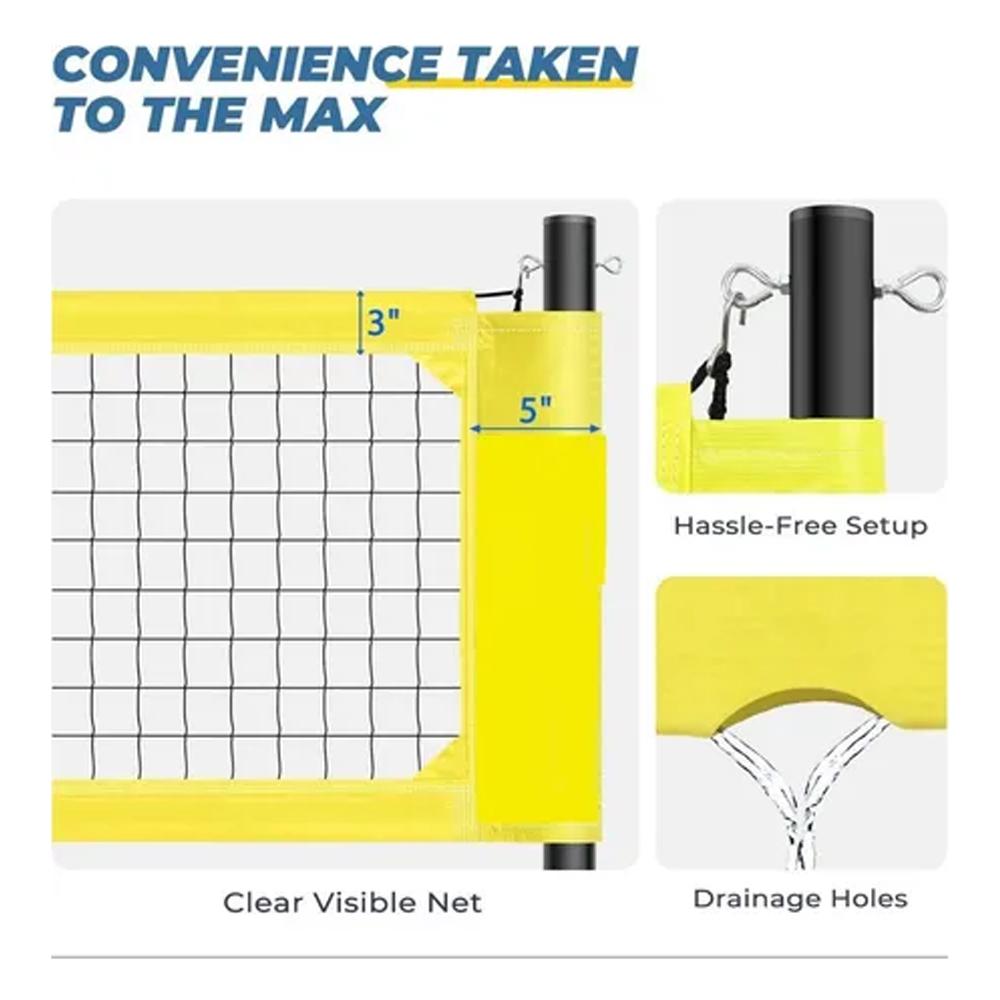 CONVENIENCE TAKEN TO THE MAX

3"

5"

Clear Visible Net

Hassle-Free Setup

Drainage Holes